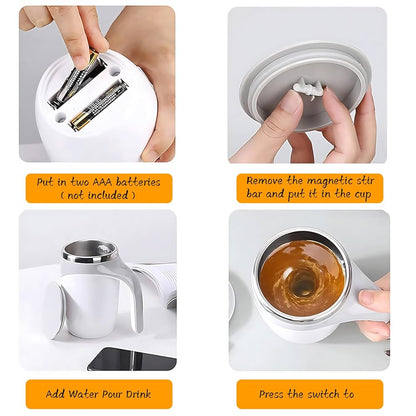 Put in two AAA batteries
( not included )

Remove the magnetic stir bar and put it in the cup

Add Water Pour Drink

Press the switch to