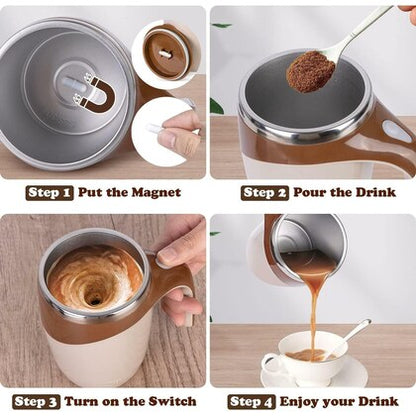 Step 1 Put the Magnet

Step 2 Pour the Drink

Step 3 Turn on the Switch

Step 4 Enjoy your Drink