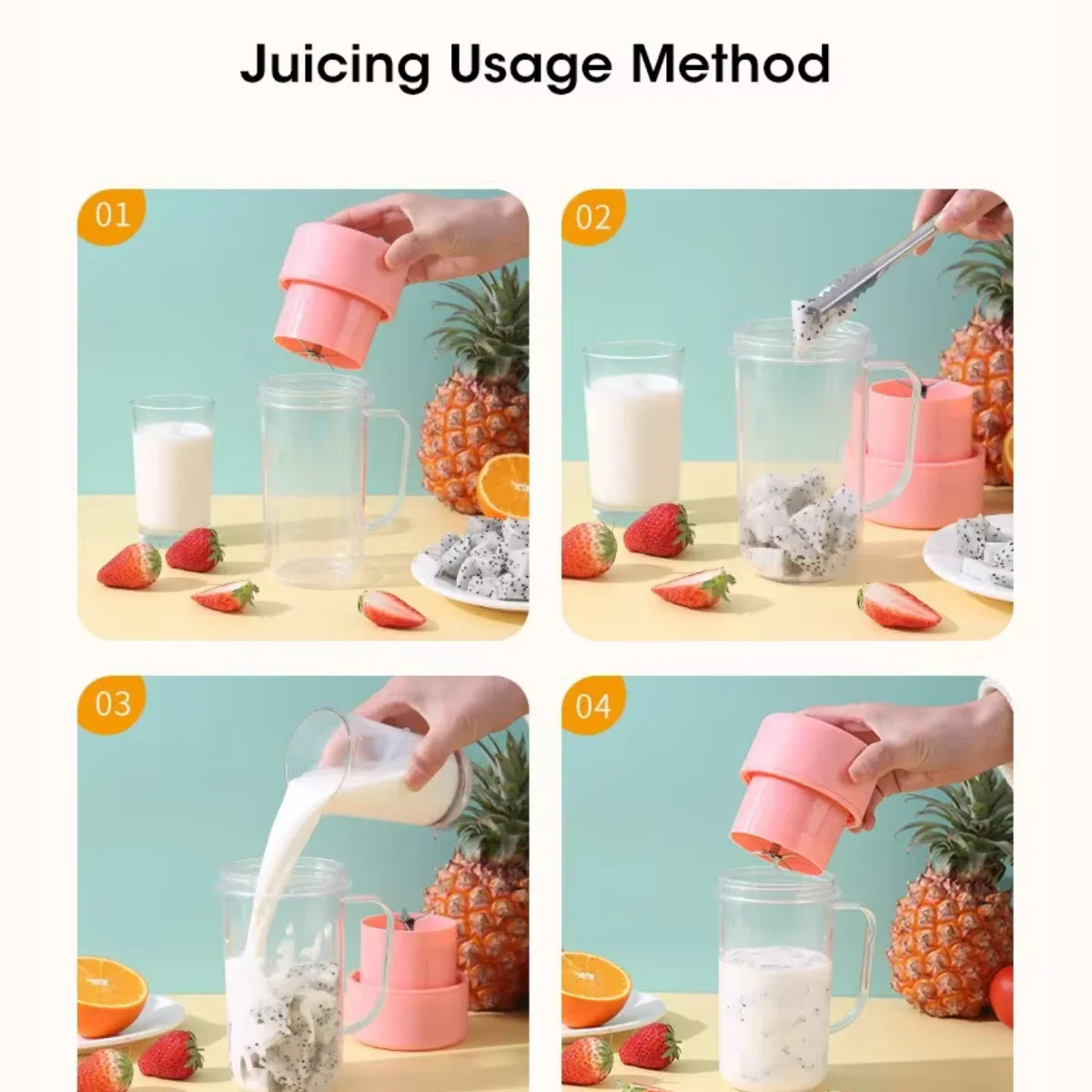 Juicing Usage Method

01

02

03

04