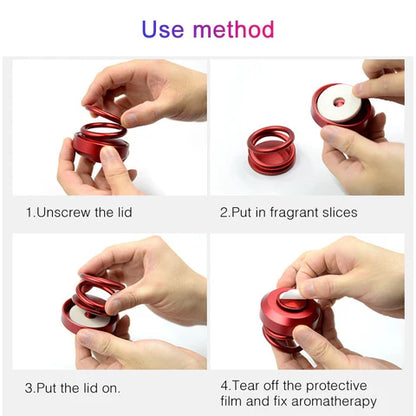 Use method

1.Unscrew the lid

2.Put in fragrant slices

3.Put the lid on.

4.Tear off the protective film and fix aromatherapy