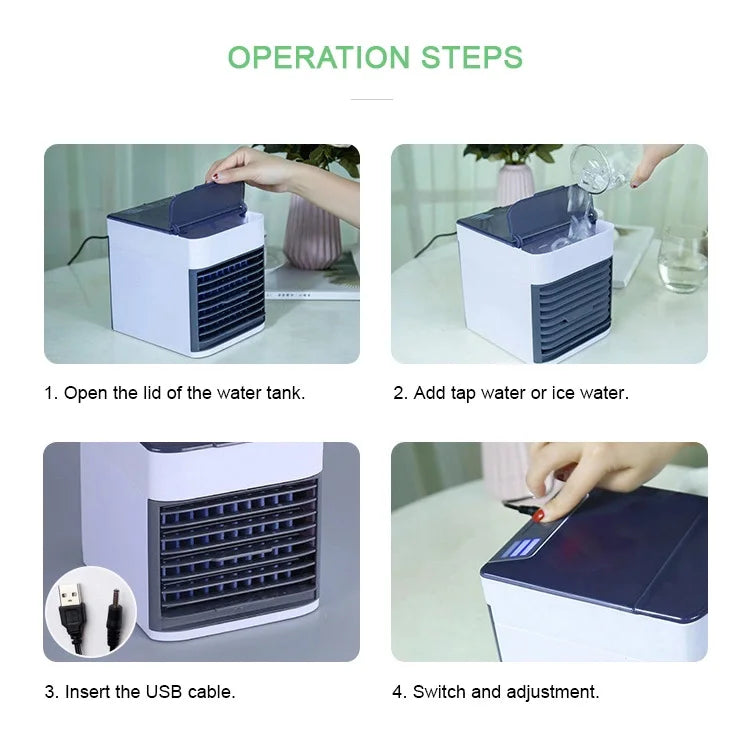 OPERATION STEPS

1. Open the lid of the water tank.

2. Add tap water or ice water.

3. Insert the USB cable.

4. Switch and adjustment.