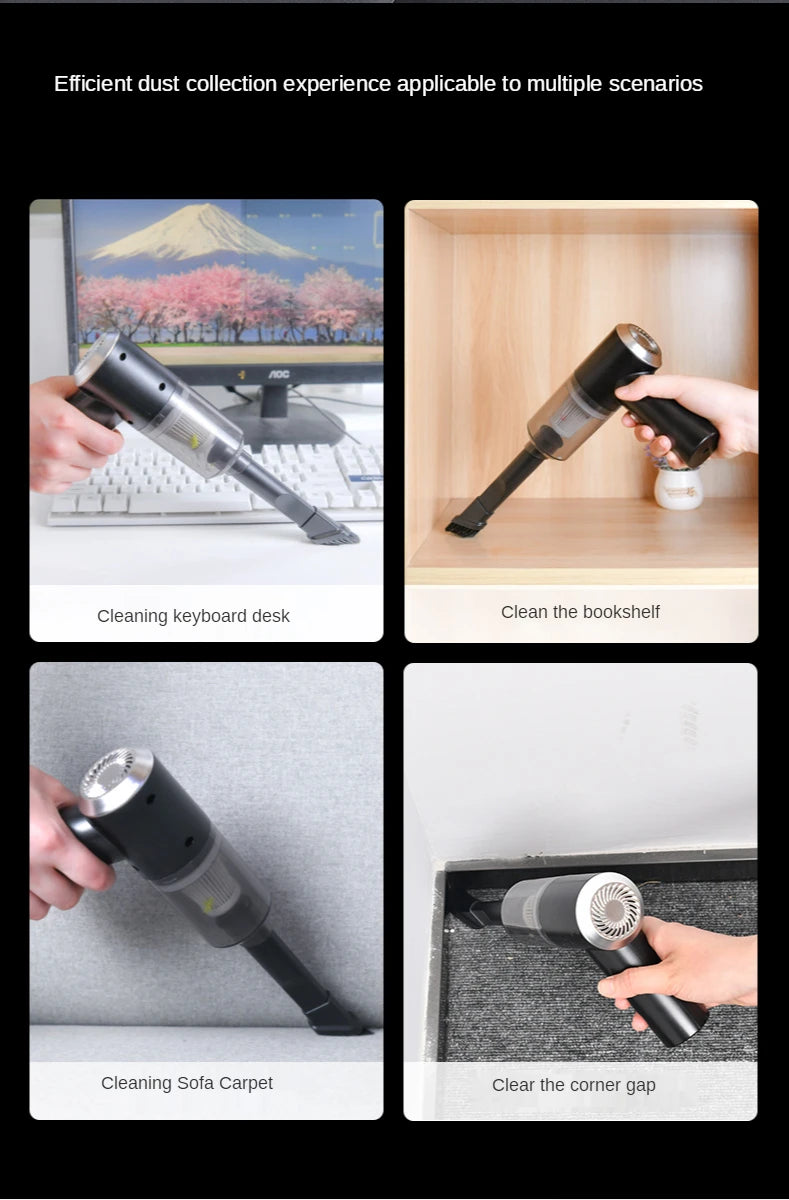 Efficient dust collection experience applicable to multiple scenarios

AOC

Cleaning keyboard desk

Clean the bookshelf

Cleaning Sofa Carpet

Clear the corner gap