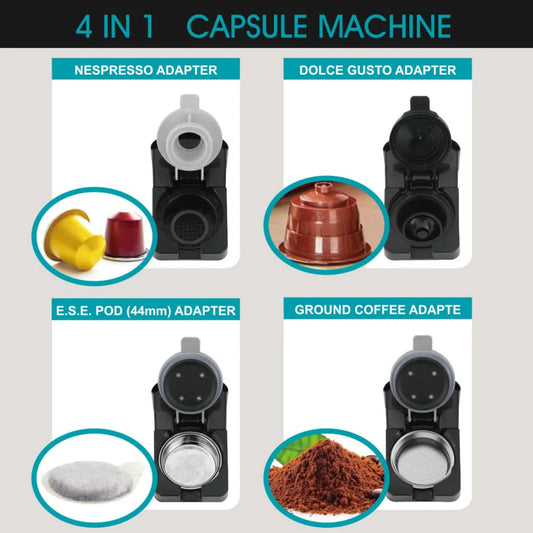 4 IN 1 CAPSULE MACHINE

NESPRESSO ADAPTER

DOLCE GUSTO ADAPTER

E.S.E. POD (44mm) ADAPTER

GROUND COFFEE ADAPTE